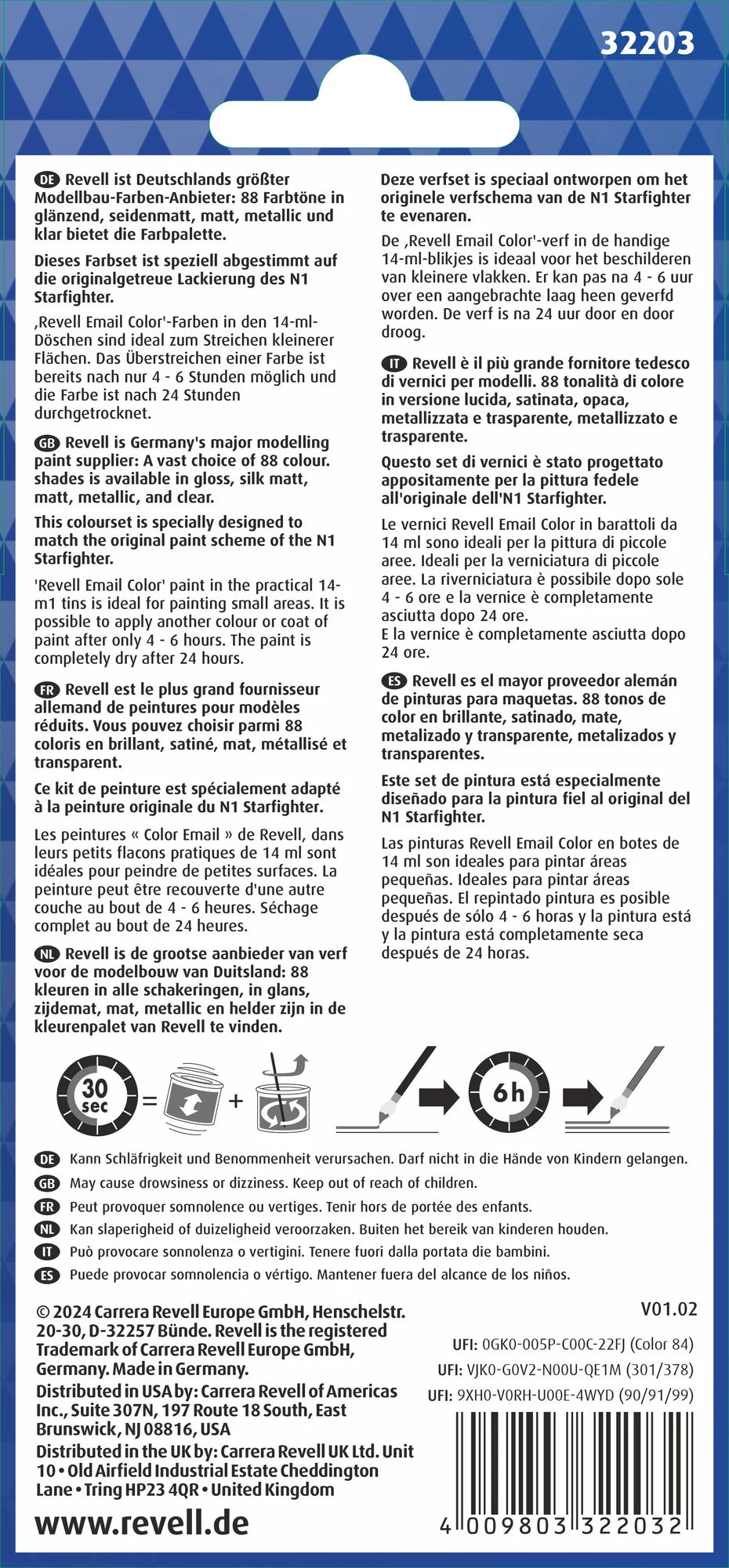 32203

DE Revell ist Deutschlands größter Modellbau-Farben-Anbieter: 88 Farbtöne in glänzend, seidenmatt, matt, metallic und klar bietet die Farbpalette.

Dieses Farbset ist speziell abgestimmt auf die originalgetreue Lackierung des N1 Starfighter.

‚Revell Email Color'-Farben in den 14-ml-Döschen sind ideal zum Streichen kleinerer Flächen. Das Überstreichen einer Farbe ist bereits nach nur 4 - 6 Stunden möglich und die Farbe ist nach 24 Stunden durchgetrocknet.

GB Revell is Germany's major modelling paint supplier: A vast choice of 88 colour. shades is available in gloss, silk matt, matt, metallic, and clear.

This colourset is specially designed to match the original paint scheme of the N1 Starfighter.

'Revell Email Color' paint in the practical 14-m1 tins is ideal for painting small areas. It is possible to apply another colour or coat of paint after only 4 - 6 hours. The paint is completely dry after 24 hours.

FR Revell est le plus grand fournisseur allemand de peintures pour modèles réduits. Vous pouvez choisir parmi 88 coloris en brillant, satiné, mat, métallisé et transparent.

Ce kit de peinture est spécialement adapté à la peinture originale du N1 Starfighter.

Les peintures « Color Email » de Revell, dans leurs petits flacons pratiques de 14 ml sont idéales pour peindre de petites surfaces. La peinture peut être recouverte d'une autre couche au bout de 4 - 6 heures. Séchage complet au bout de 24 heures.

NL Revell is de grootse aanbieder van verf voor de modelbouw van Duitsland: 88 kleuren in alle schakeringen, in glans, zijdemat, mat, metallic en helder zijn in de kleurenpalet van Revell te vinden.

Deze verfset is speciaal ontworpen om het originele verfschema van de N1 Starfighter te evenaren.

De ‚Revell Email Color'-verf in de handige 14-ml-blikjes is ideaal voor het beschilderen van kleinere vlakken. Er kan pas na 4 - 6 uur over een aangebrachte laag heen geverfd worden. De verf is na 24 uur door en door droog.

IT Revell è il più grande fornitore tedesco di vernici per modelli. 88 tonalità di colore in versione lucida, satinata, opaca, metallizzata e trasparente, metallizzato e trasparente.

Questo set di vernici è stato progettato appositamente per la pittura fedele all'originale dell'N1 Starfighter.

Le vernici Revell Email Color in barattoli da 14 ml sono ideali per la pittura di piccole aree. Ideali per la verniciatura di piccole aree. La riverniciatura è possibile dopo sole 4 - 6 ore e la vernice è completamente asciutta dopo 24 ore.
E la vernice è completamente asciutta dopo 24 ore.

ES Revell es el mayor proveedor alemán de pinturas para maquetas. 88 tonos de color en brillante, satinado, mate, metalizado y transparente, metalizados y transparentes.

Este set de pintura está especialmente diseñado para la pintura fiel al original del N1 Starfighter.

Las pinturas Revell Email Color en botes de 14 ml son ideales para pintar áreas pequeñas. Ideales para pintar áreas pequeñas. El repintado pintura es posible después de sólo 4 - 6 horas y la pintura está y la pintura está completamente seca después de 24 horas.

30 sec = +

6 h

DE Kann Schläfrigkeit und Benommenheit verursachen. Darf nicht in die Hände von Kindern gelangen.
GB May cause drowsiness or dizziness. Keep out of reach of children.
FR Peut provoquer somnolence ou vertiges. Tenir hors de portée des enfants.
NL Kan slaperigheid of duizeligheid veroorzaken. Buiten het bereik van kinderen houden.
IT Può provocare sonnolenza o vertigini. Tenere fuori dalla portata die bambini.
ES Puede provocar somnolencia o vértigo. Mantener fuera del alcance de los niños.

© 2024 Carrera Revell Europe GmbH, Henschelstr. 20-30, D-32257 Bünde. Revell is the registered Trademark of Carrera Revell Europe GmbH, Germany. Made in Germany.
Distributed in USA by: Carrera Revell of Americas Inc., Suite 307N, 197 Route 18 South, East Brunswick, NJ 08816, USA
Distributed in the UK by: Carrera Revell UK Ltd. Unit 10 • Old Airfield Industrial Estate Cheddington Lane • Tring HP23 4QR • United Kingdom
www.revell.de

V01.02
UFI: 0GK0-005P-C00C-22FJ (Color 84)
UFI: VJK0-G0V2-N00U-QE1M (301/378)
UFI: 9XH0-V0RH-U00E-4WYD (90/91/99)

4 009803 322032